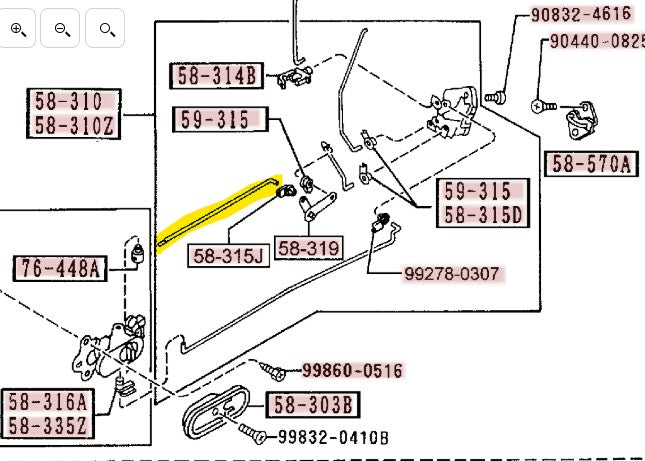 90832-4616
90440-0825
58-314B
58-310
58-310Z
59-315
58-570A
59-315
58-315D
58-315J
58-319
76-448A
99278-0307
99860-0516
58-316A
58-335Z
58-303B
99832-0410B