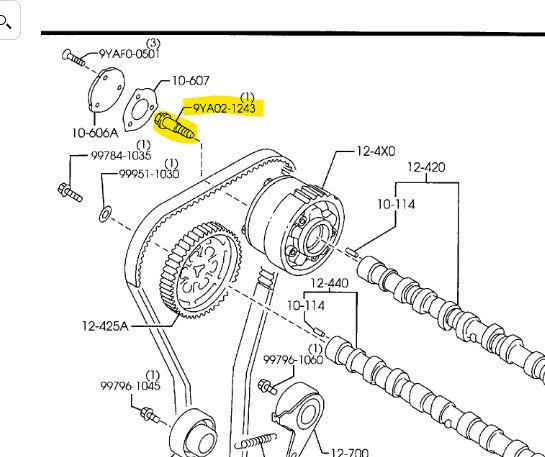 (3)
9YAF0-0501

10-607

(1)
9YA02-1243

10-606A

(1)
99784-1035

(1)
99951-1030

12-4X0

12-420

10-114

12-440

10-114

12-425A

(1)
99796-1060

(1)
99796-1045

12-700